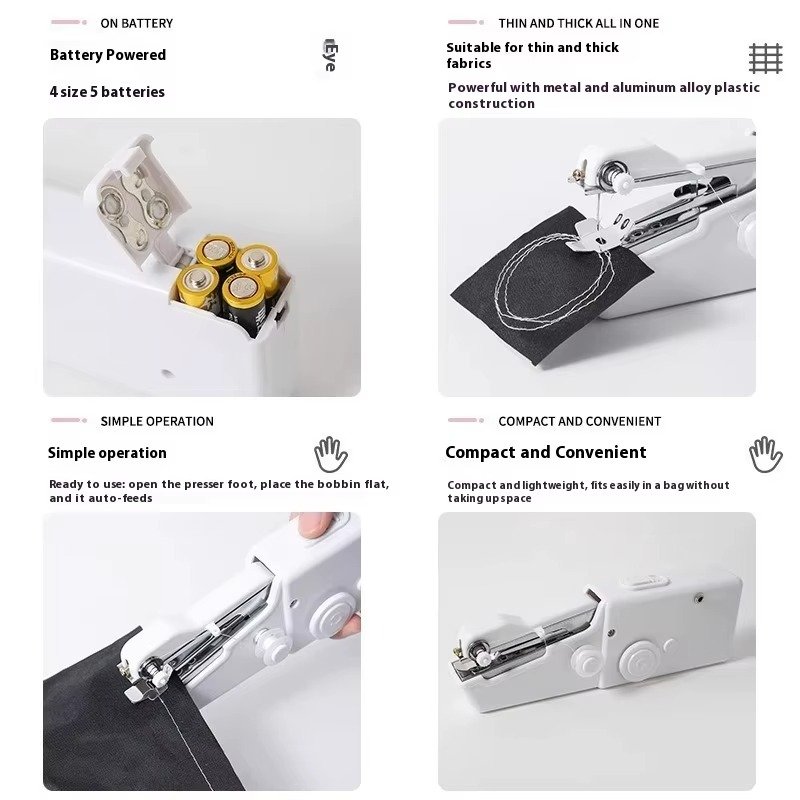 ON BATTERY

Battery Powered

Eye

4 size 5 batteries

THIN AND THICK ALL IN ONE

Suitable for thin and thick fabrics

Powerful with metal and aluminum alloy plastic construction

SIMPLE OPERATION

Simple operation

Ready to use: open the presser foot, place the bobbin flat, and it auto-feeds

COMPACT AND CONVENIENT

Compact and Convenient

Compact and lightweight, fits easily in a bag without taking up space