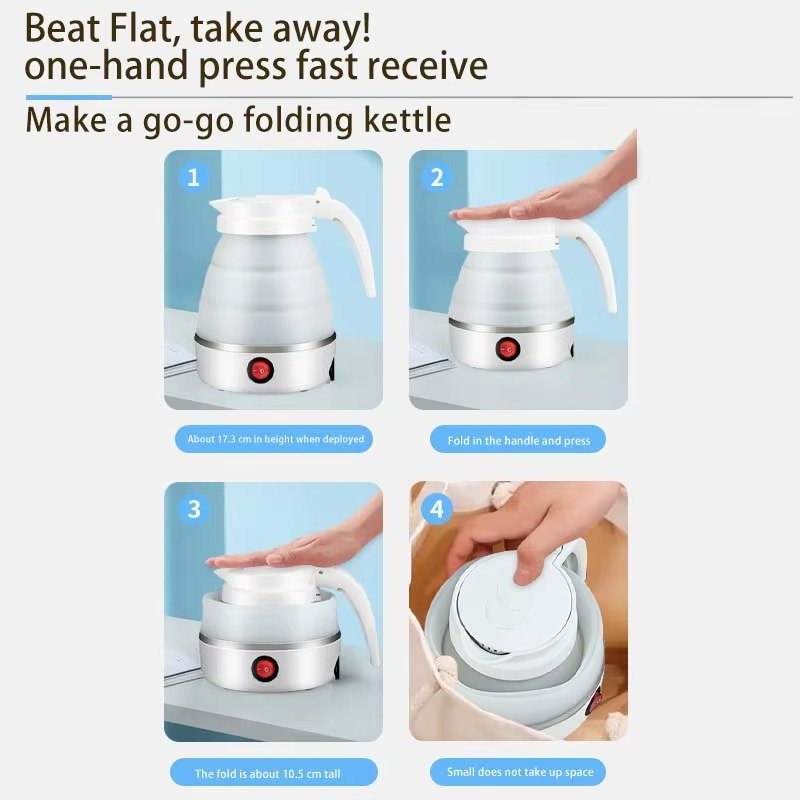 Beat Flat, take away!
one-hand press fast receive

Make a go-go folding kettle

1

About 17.3 cm in height when deployed

2

Fold in the handle and press

3

The fold is about 10.5 cm tall

4

Small does not take up space