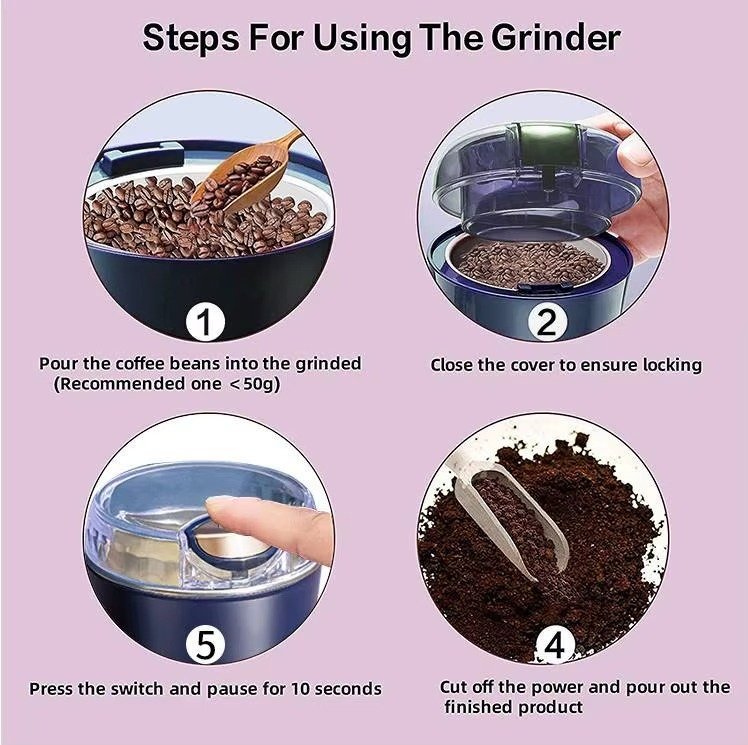 Steps For Using The Grinder

1

Pour the coffee beans into the grinded (Recommended one <50g)

2

Close the cover to ensure locking

5

Press the switch and pause for 10 seconds

4

Cut off the power and pour out the finished product